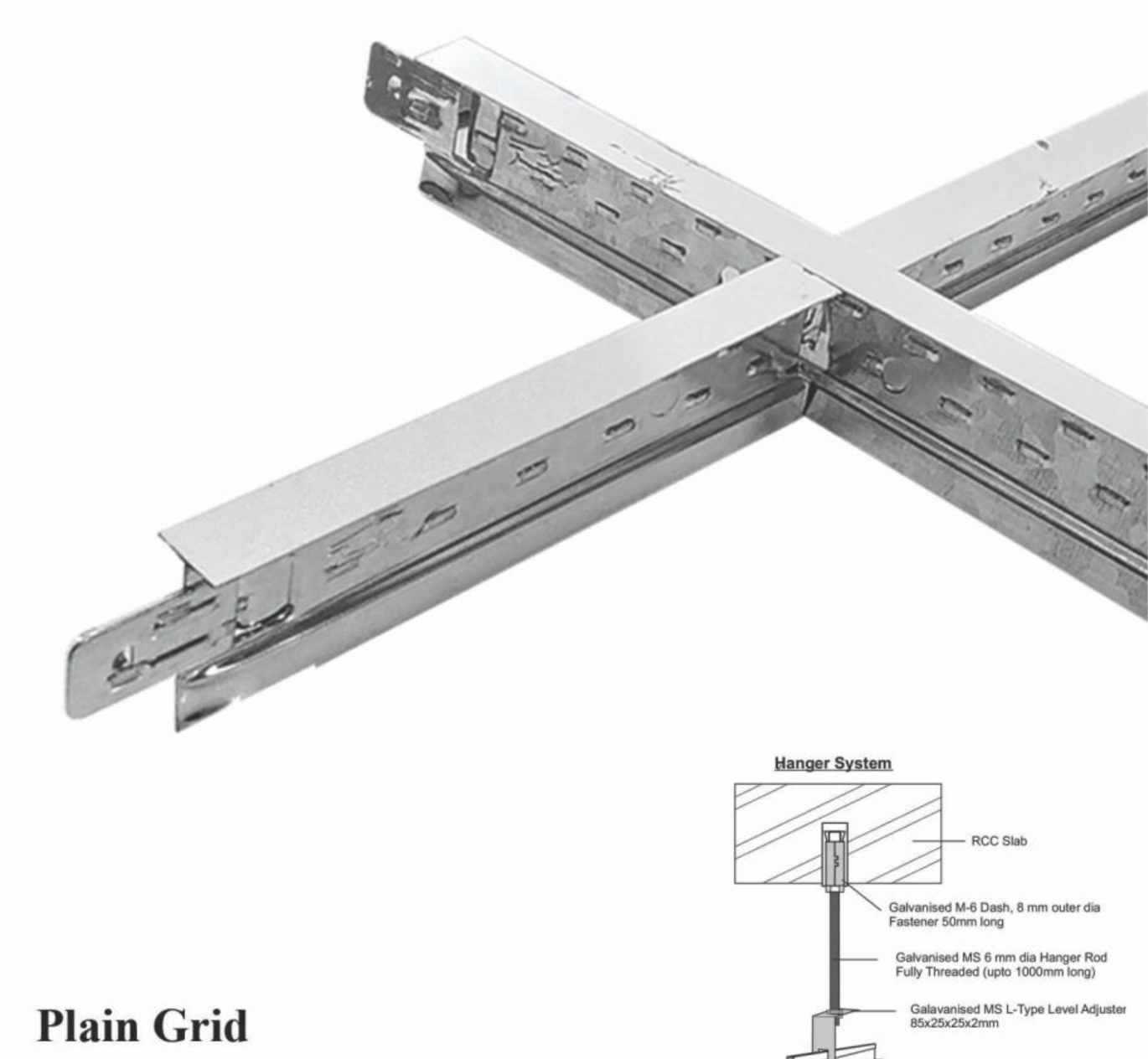 Hanger System

RCC Slab

Galvanised M-6 Dash, 8 mm outer dia Fastener 50mm long

Galvanised MS 6 mm dia Hanger Rod Fully Threaded (upto 1000mm long)

Galavanised MS L-Type Level Adjuster 85x25x25x2mm

Plain Grid